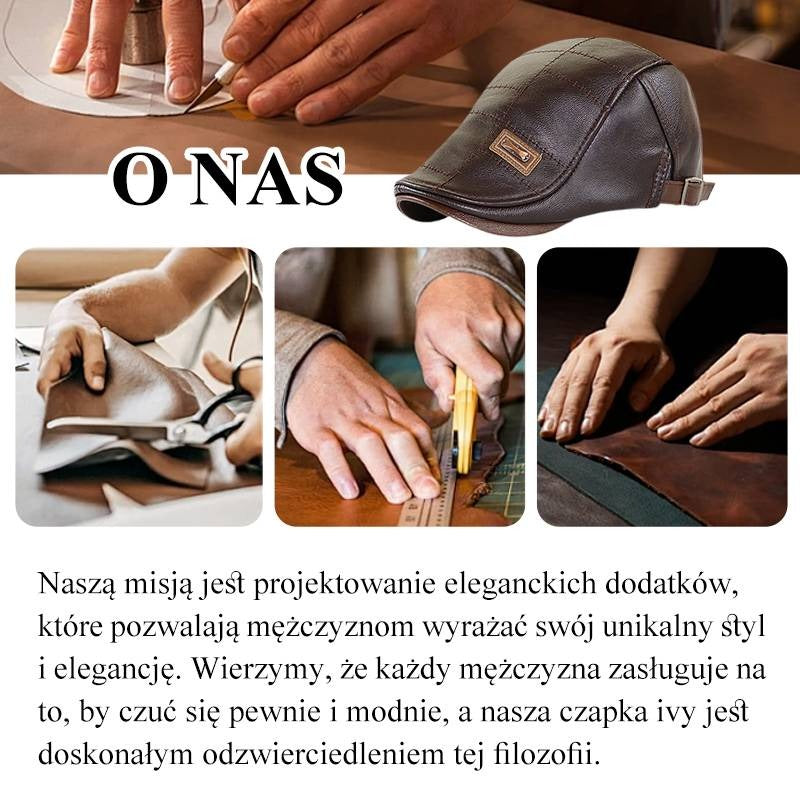 O NAS

Naszą misją jest projektowanie eleganckich dodatków, które pozwalają mężczyznom wyrażać swój unikalny styl i elegancję. Wierzymy, że każdy mężczyzna zasługuje na to, by czuć się pewnie i modnie, a nasza czapka ivy jest doskonałym odzwierciedleniem tej filozofii.